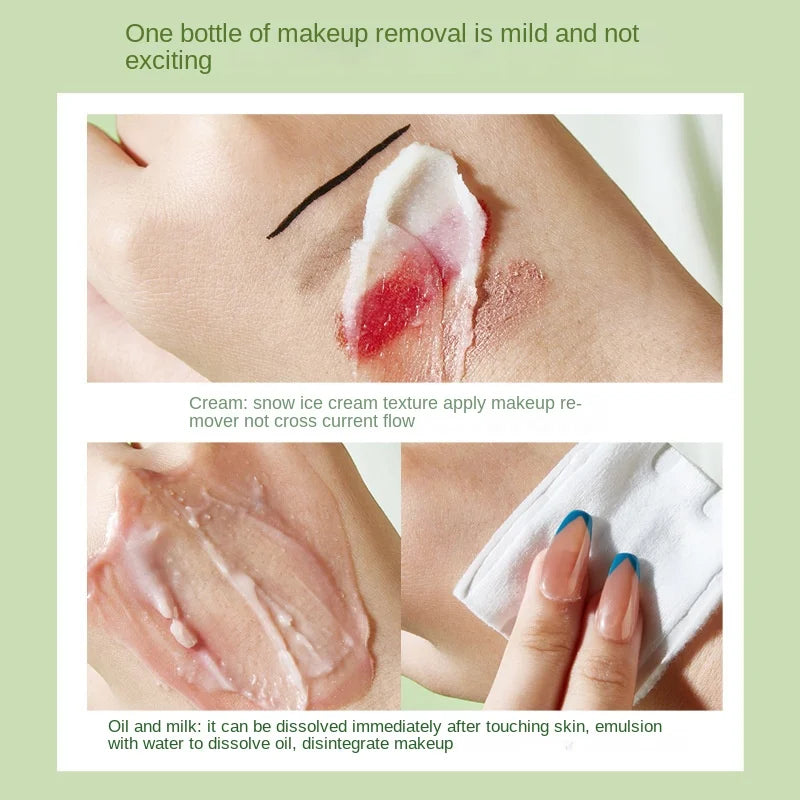 One bottle of makeup removal is mild and not exciting

Cream: snow ice cream texture apply makeup remover not cross current flow

Oil and milk: it can be dissolved immediately after touching skin, emulsion with water to dissolve oil, disintegrate makeup