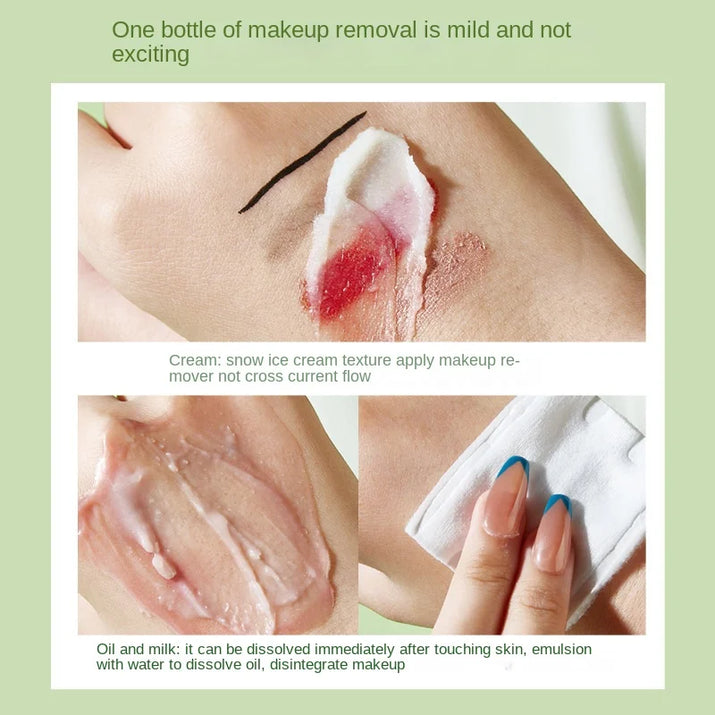 One bottle of makeup removal is mild and not exciting

Cream: snow ice cream texture apply makeup remover not cross current flow

Oil and milk: it can be dissolved immediately after touching skin, emulsion with water to dissolve oil, disintegrate makeup